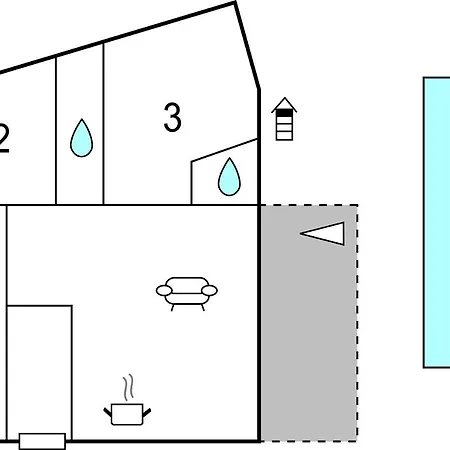 2

3